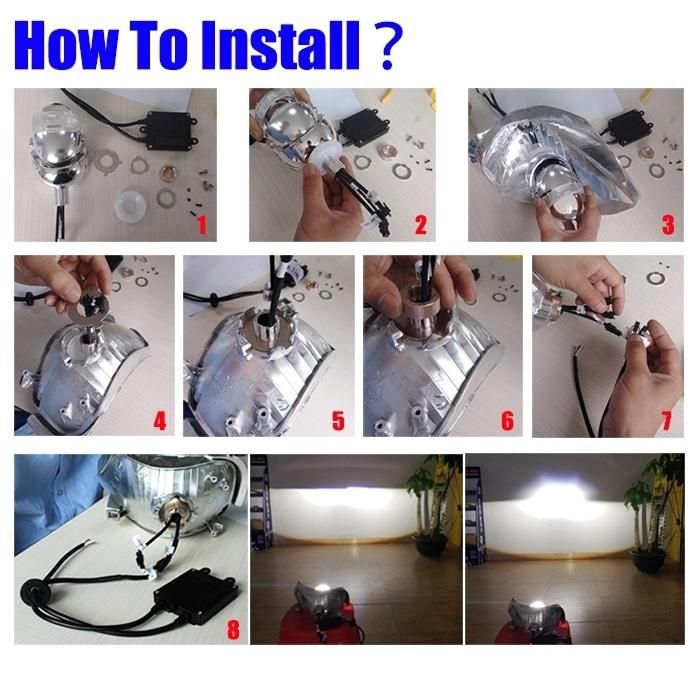 How To Install ?

1

2

3

4

5

6

7

8