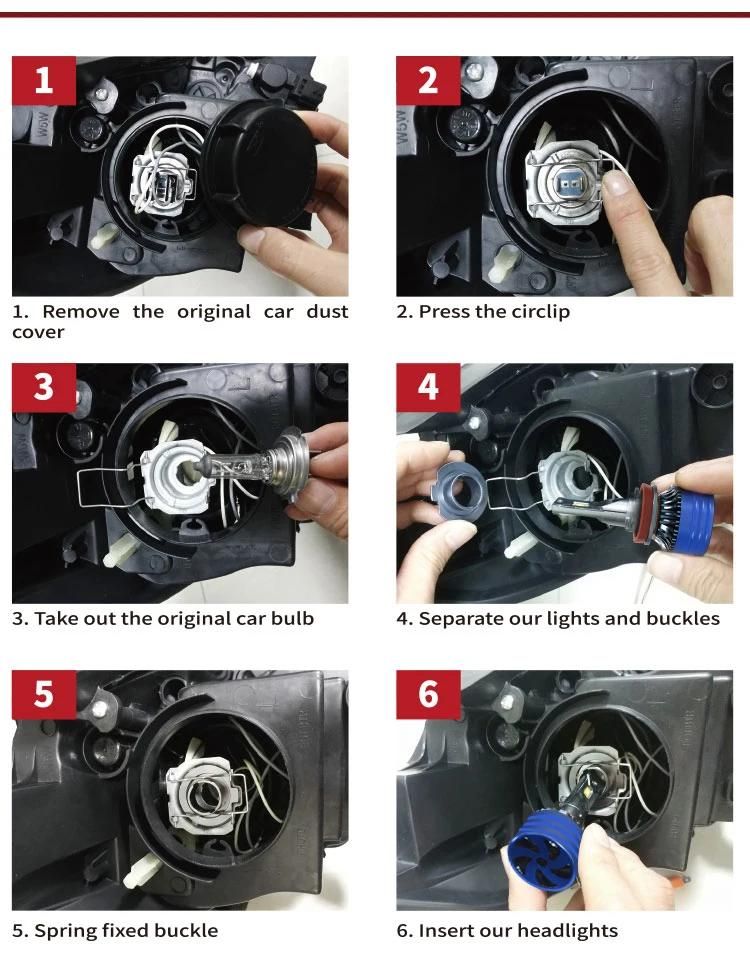 1

1. Remove the original car dust cover

2

2. Press the circlip

3

3. Take out the original car bulb

4

4. Separate our lights and buckles

5

5. Spring fixed buckle

6

6. Insert our headlights