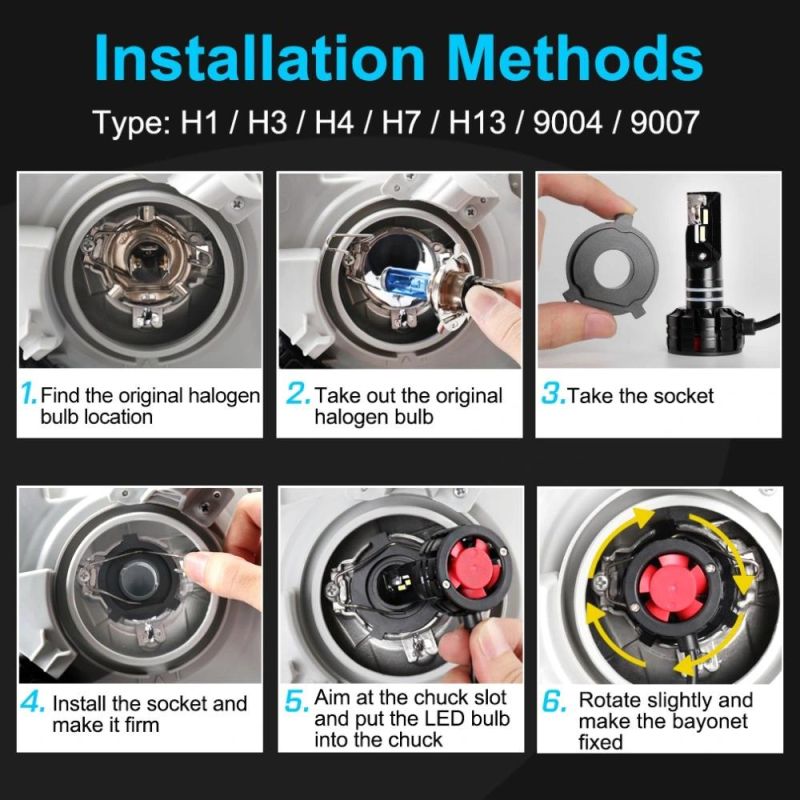 Installation Methods

Type: H1 / H3 / H4 / H7 / H13 / 9004 / 9007

1. Find the original halogen bulb location

2. Take out the original halogen bulb

3. Take the socket

4. Install the socket and make it firm

5. Aim at the chuck slot and put the LED bulb into the chuck

6. Rotate slightly and make the bayonet fixed