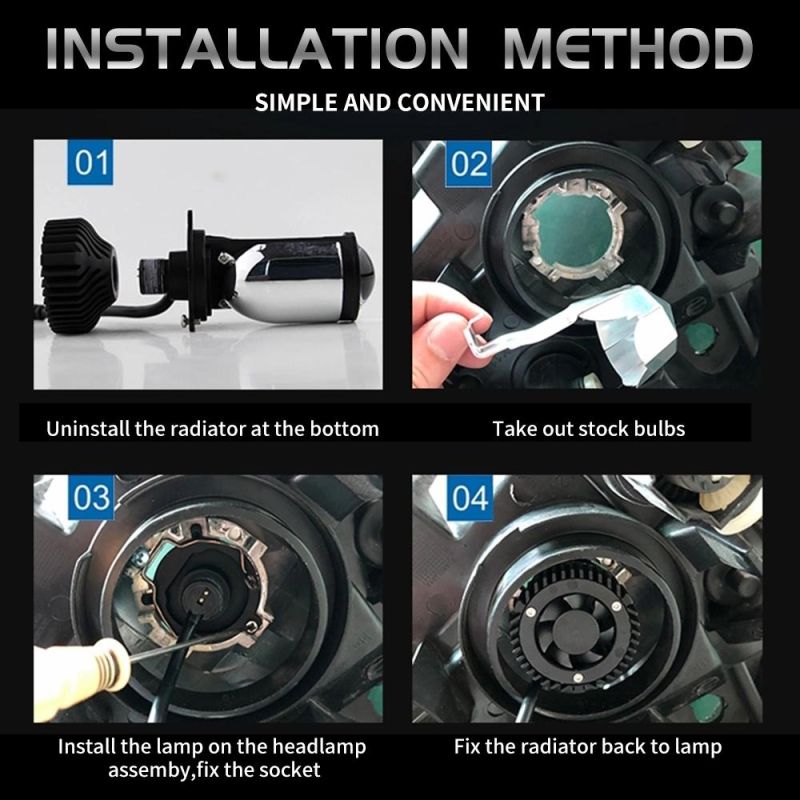 INSTALLATION METHOD

SIMPLE AND CONVENIENT

01

Uninstall the radiator at the bottom

02

Take out stock bulbs

03

Install the lamp on the headlamp assemby,fix the socket

04

Fix the radiator back to lamp