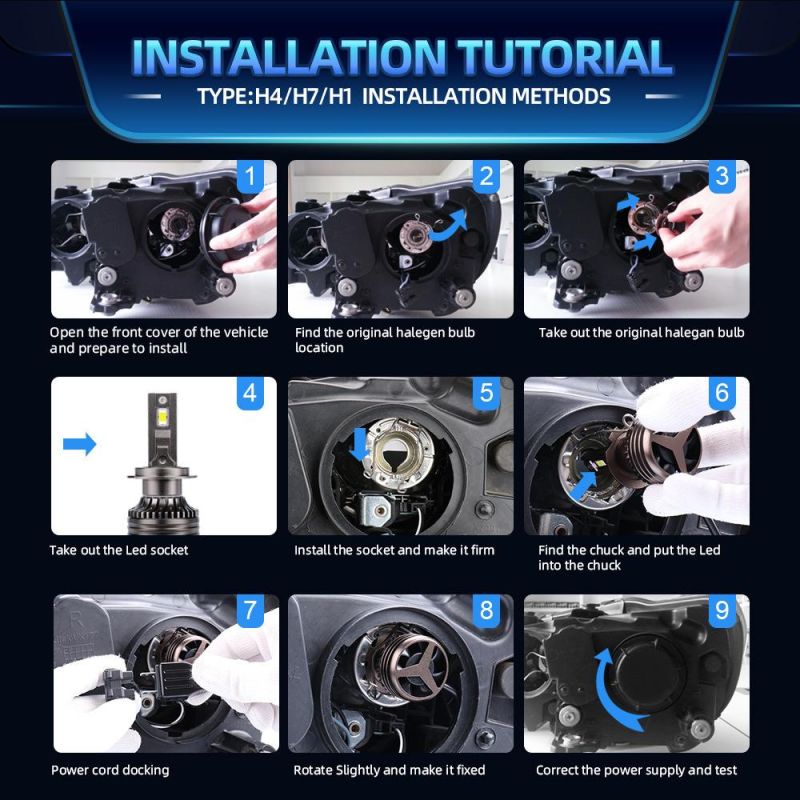 INSTALLATION TUTORIAL

TYPE:H4/H7/H1 INSTALLATION METHODS

1
Open the front cover of the vehicle and prepare to install

2
Find the original halegen bulb location

3
Take out the original halegan bulb

4
Take out the Led socket

5
Install the socket and make it firm

6
Find the chuck and put the Led into the chuck

7
Power cord docking

8
Rotate Slightly and make it fixed

9
Correct the power supply and test