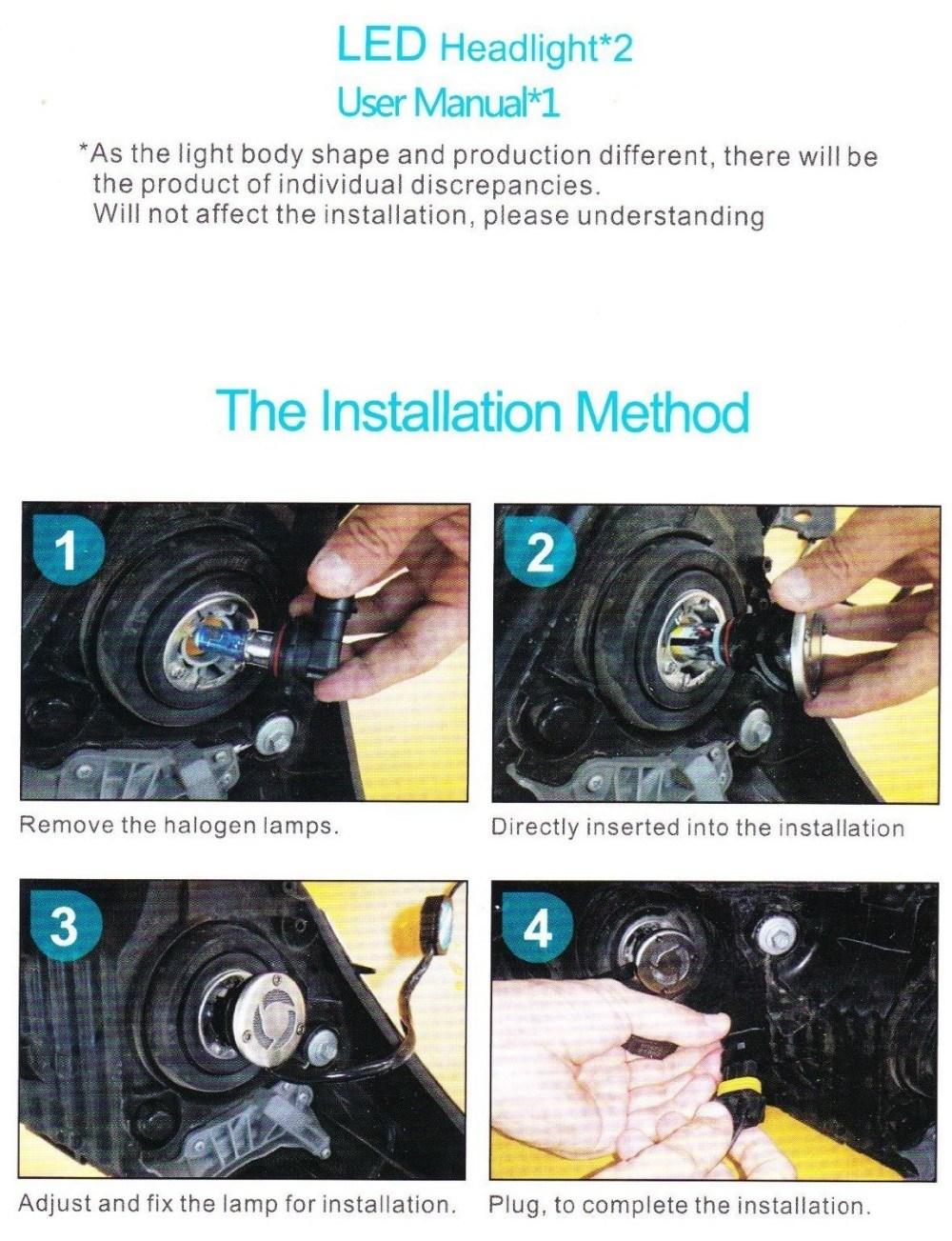 LED Headlight*2
User Manual*1

*As the light body shape and production different, there will be the product of individual discrepancies.
Will not affect the installation, please understanding

The Installation Method

1

Remove the halogen lamps.

2

Directly inserted into the installation

3

Adjust and fix the lamp for installation.

4

Plug, to complete the installation.