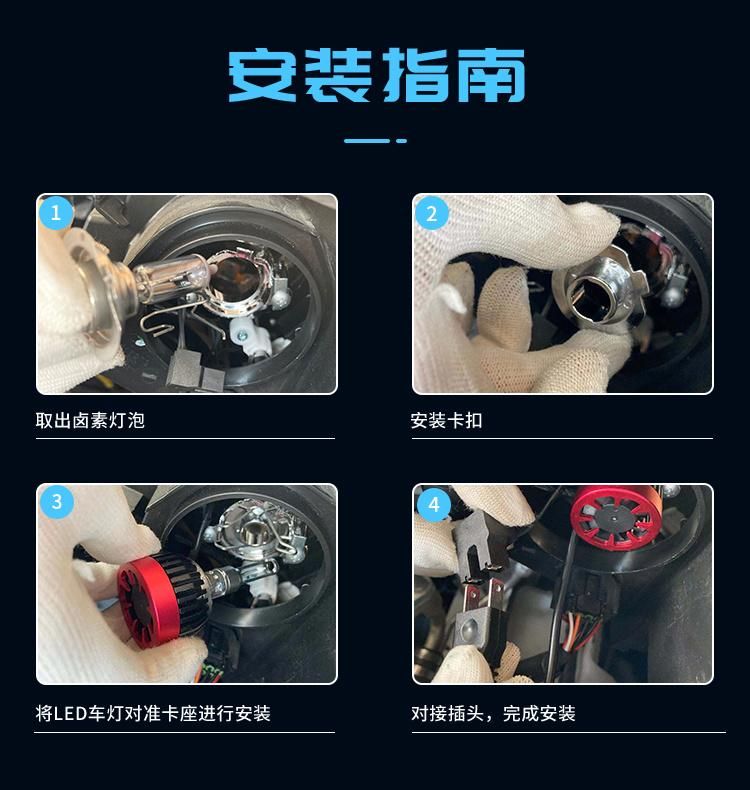 安装指南

1

取出卤素灯泡

2

安装卡扣

3

将LED车灯对准卡座进行安装

4

对接插头，完成安装